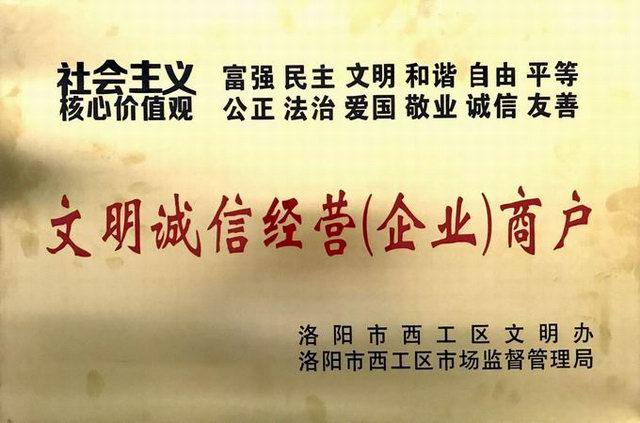 社会主义
核心价值观

富强 民主 文明 和谐 自由 平等
公正 法治 爱国 敬业 诚信 友善

文明诚信经营(企业)商户

洛阳市西工区文明办
洛阳市西工区市场监督管理局