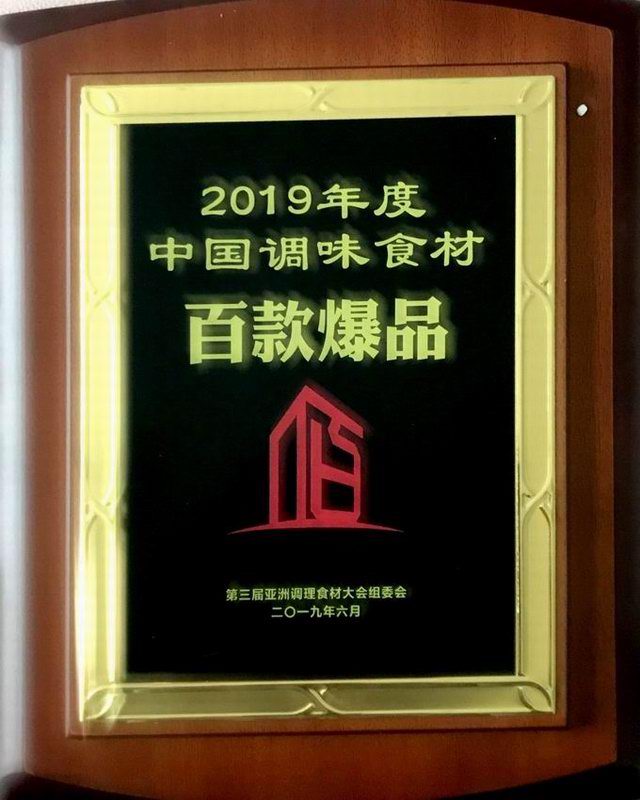 2019年度
中国调味食材
百款爆品

第三届亚洲调理食材大会组委会
二〇一九年六月