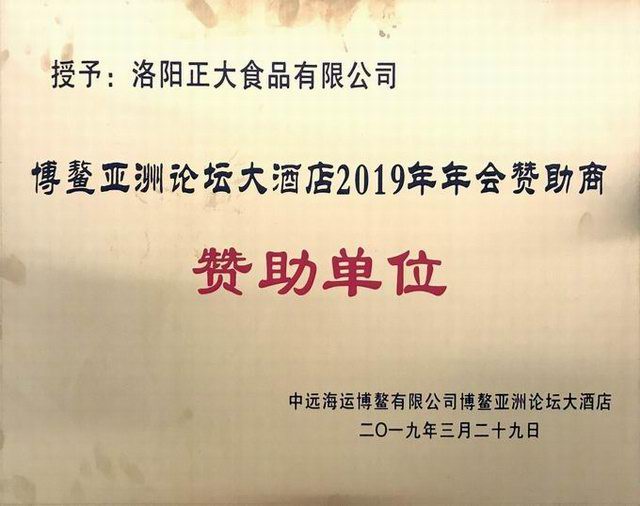 授予：洛阳正大食品有限公司

博鳌亚洲论坛大酒店2019年年会赞助商

赞助单位

中远海运博鳌有限公司博鳌亚洲论坛大酒店
二〇一九年三月二十九日