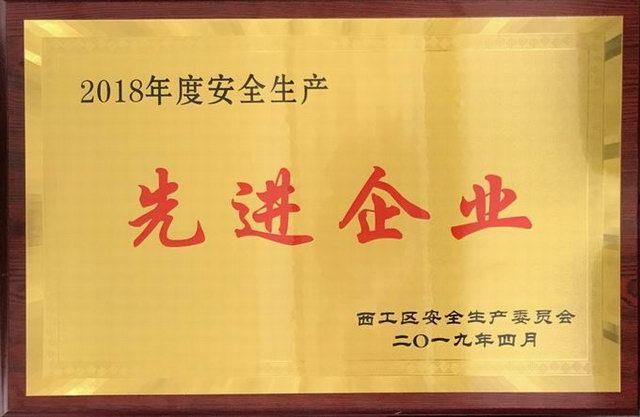 2018年度安全生产

先进企业

西工区安全生产委员会
二〇一九年四月