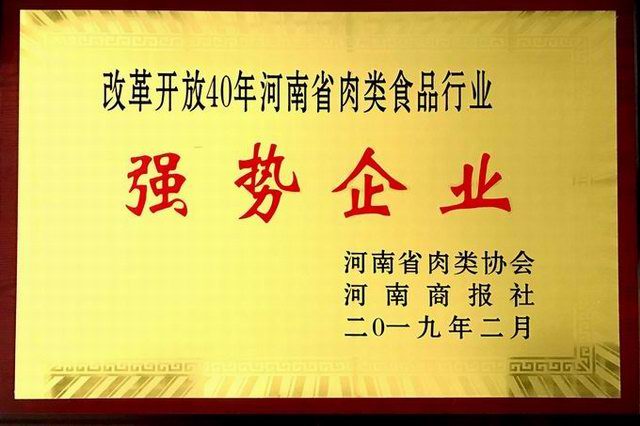 改革开放40年河南省肉类食品行业

强势企业

河南省肉类协会
河南商报社
二〇一九年二月