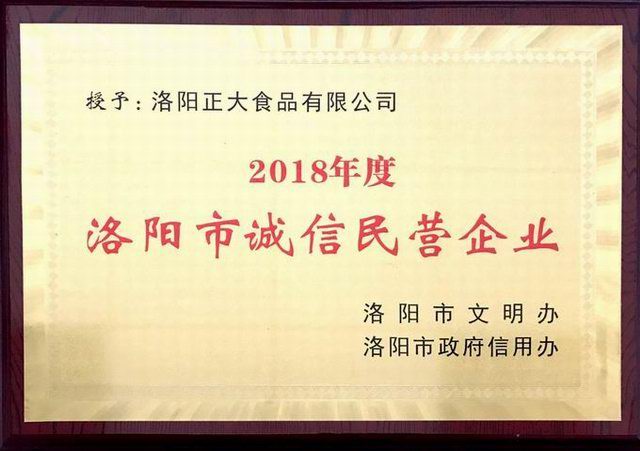 授予：洛阳正大食品有限公司

2018年度

洛阳市诚信民营企业

洛阳市文明办
洛阳市政府信用办