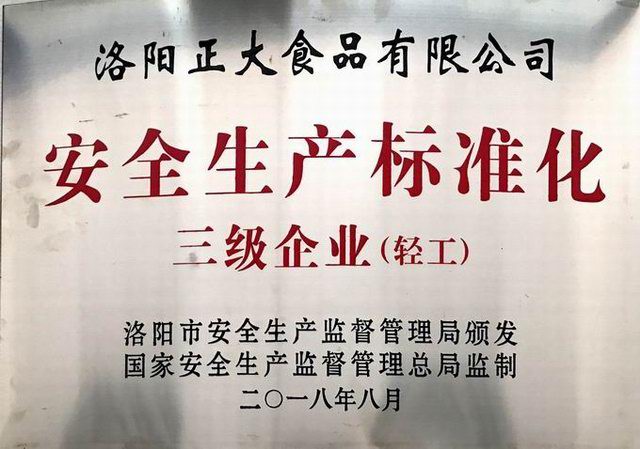 洛阳正大食品有限公司

安全生产标准化

三级企业(轻工)

洛阳市安全生产监督管理局颁发
国家安全生产监督管理总局监制
二〇一八年八月