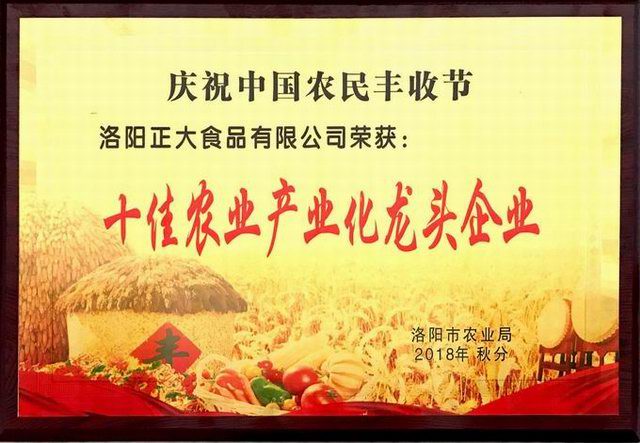 庆祝中国农民丰收节

洛阳正大食品有限公司荣获：

十佳农业产业化龙头企业

丰

洛阳市农业局
2018年 秋分