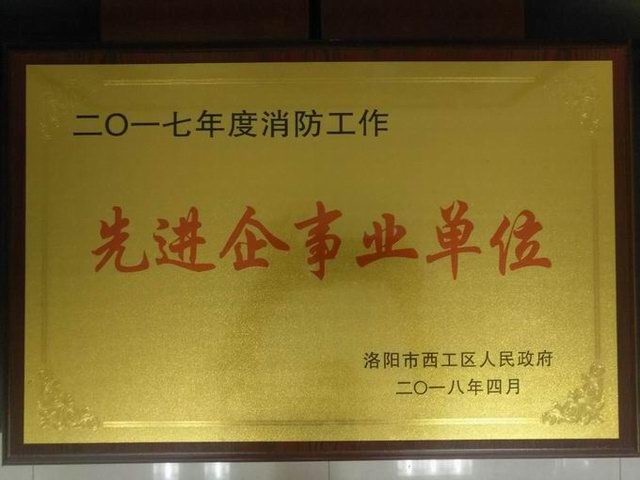 二〇一七年度消防工作

先进企事业单位

洛阳市西工区人民政府
二〇一八年四月