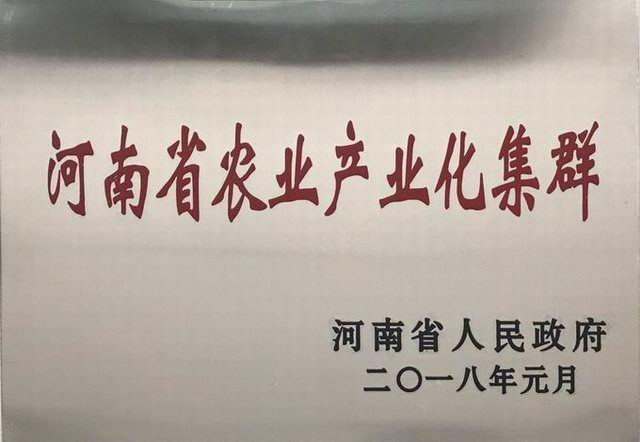 河南省农业产业化集群

河南省人民政府
二〇一八年元月