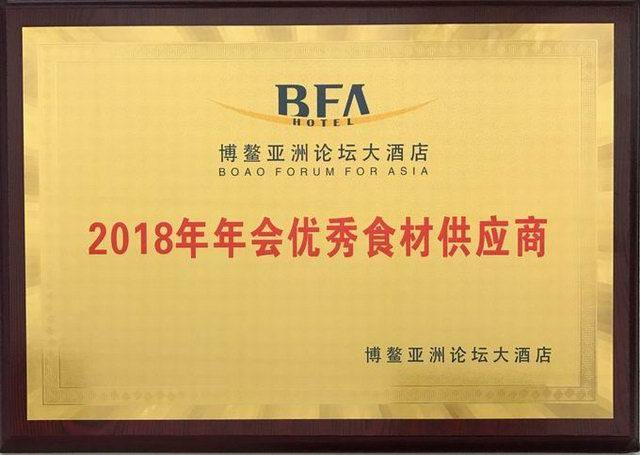 BFA
HOTEL

博鳌亚洲论坛大酒店
BOAO FORUM FOR ASIA

2018年年会优秀食材供应商

博鳌亚洲论坛大酒店