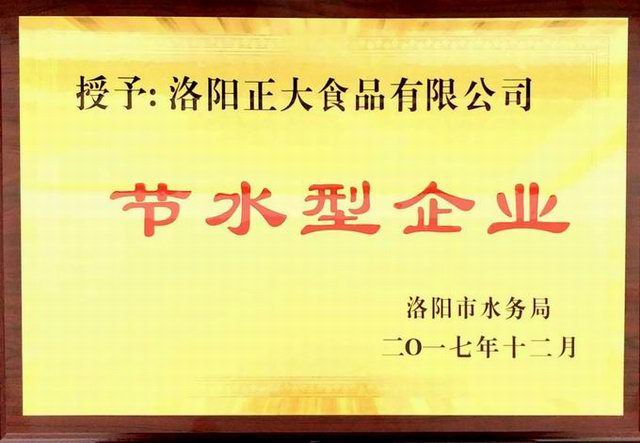 授予: 洛阳正大食品有限公司

节水型企业

洛阳市水务局
二〇一七年十二月