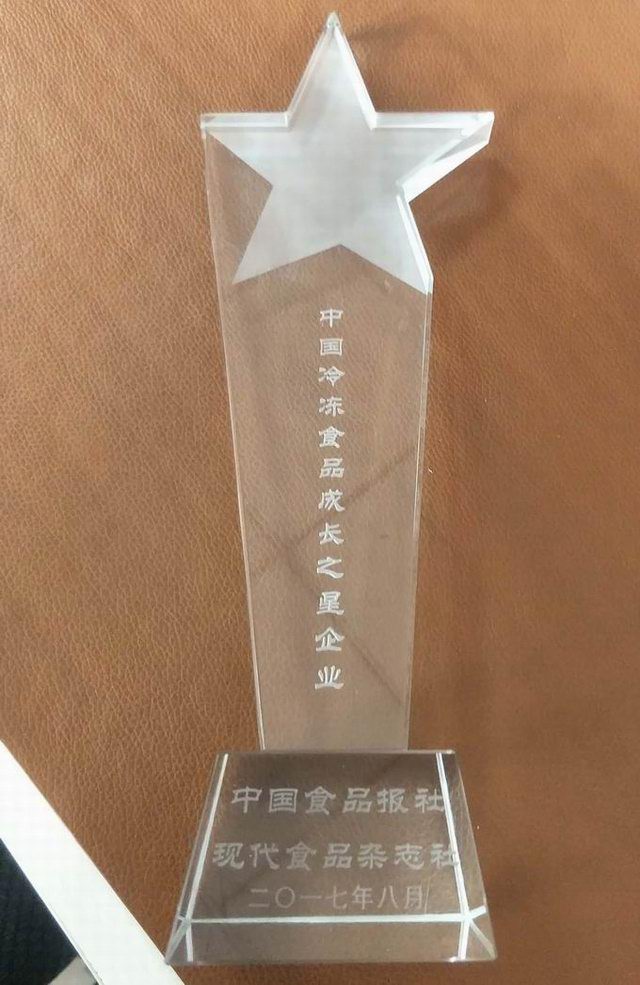 中国冷冻食品成长之星企业

中国食品报社
现代食品杂志社
二〇一七年八月