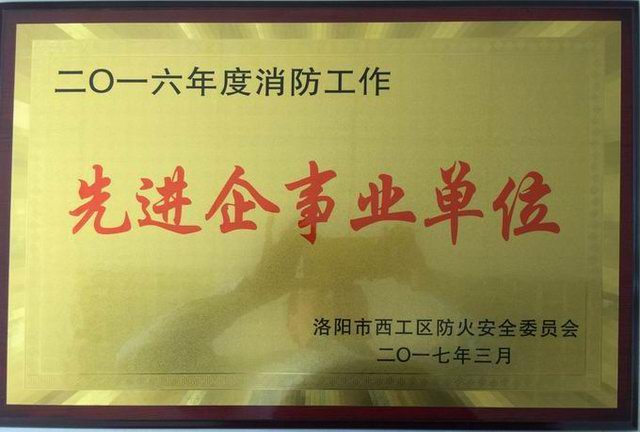 二〇一六年度消防工作

先进企事业单位

洛阳市西工区防火安全委员会
二〇一七年三月