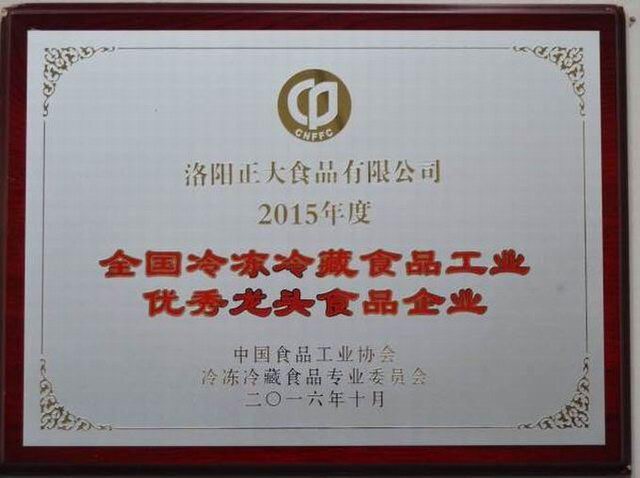 CNFFC

洛阳正大食品有限公司

2015年度

全国冷冻冷藏食品工业
优秀龙头食品企业

中国食品工业协会
冷冻冷藏食品专业委员会
二〇一六年十月