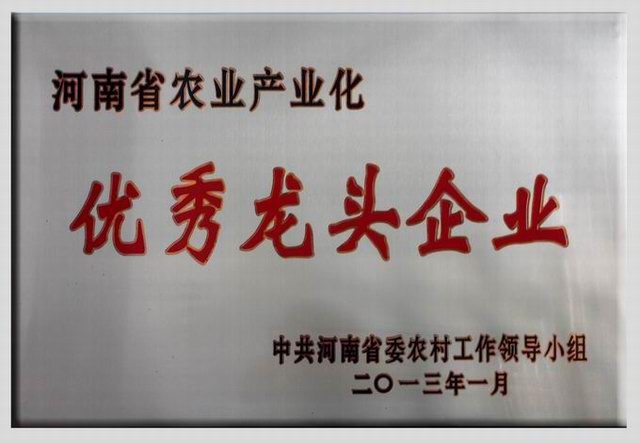 河南省农业产业化

优秀龙头企业

中共河南省委农村工作领导小组
二〇一三年一月