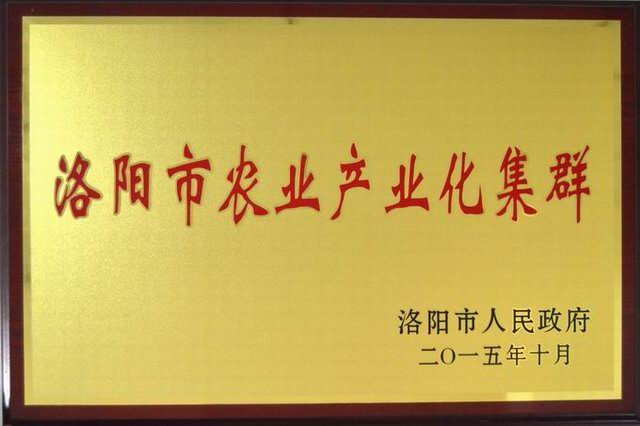 洛阳市农业产业化集群

洛阳市人民政府
二〇一五年十月