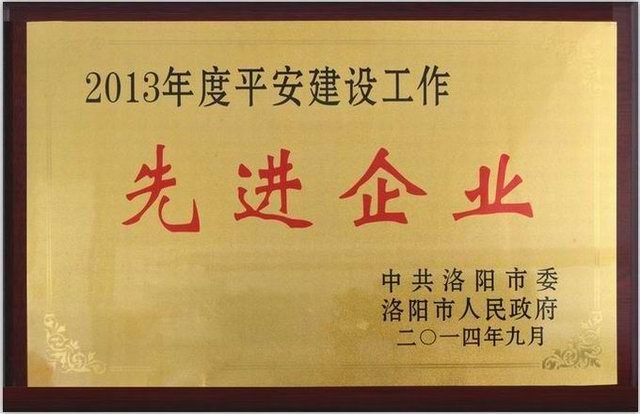 2013年度平安建设工作

先进企业

中共洛阳市委
洛阳市人民政府
二〇一四年九月