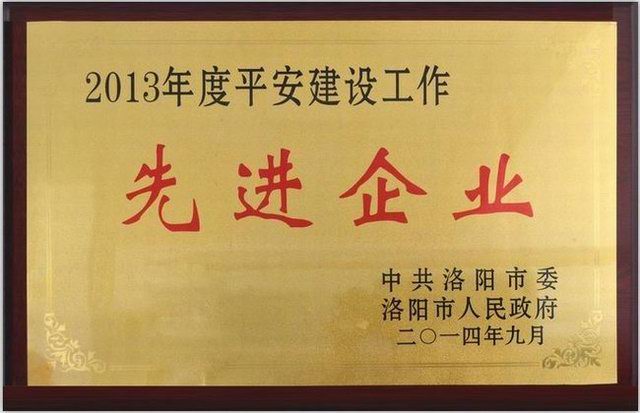 2013年度平安建设工作

先进企业

中共洛阳市委
洛阳市人民政府
二〇一四年九月