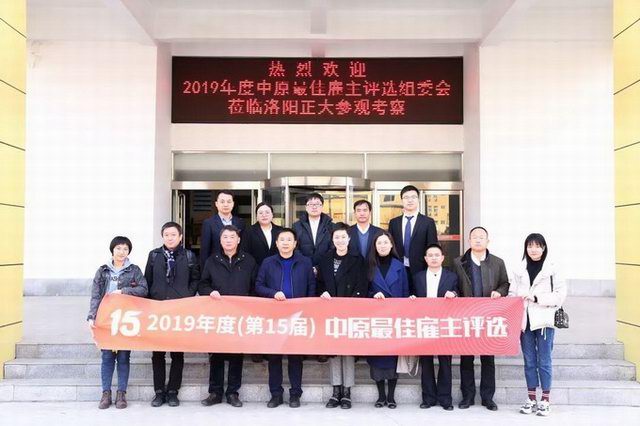 热烈欢迎
2019年度中原最佳雇主评选组委会
莅临洛阳正大参观考察

15 2019年度(第15届) 中原最佳雇主评选