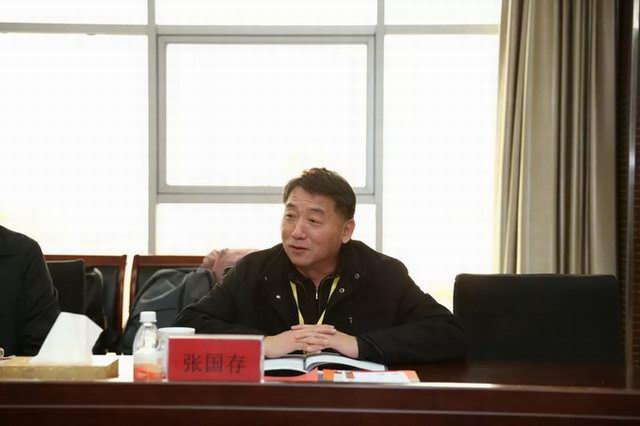 张国存