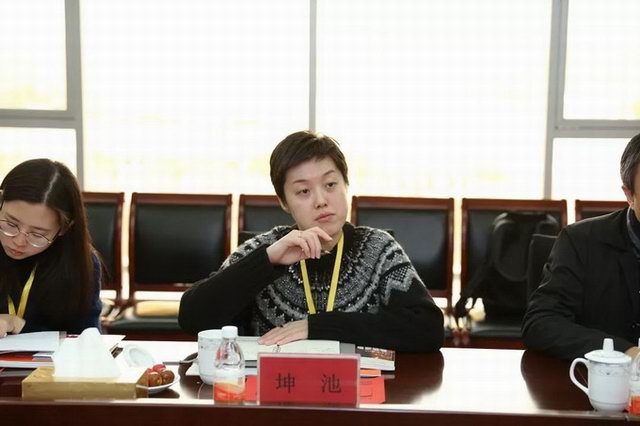 坤 池