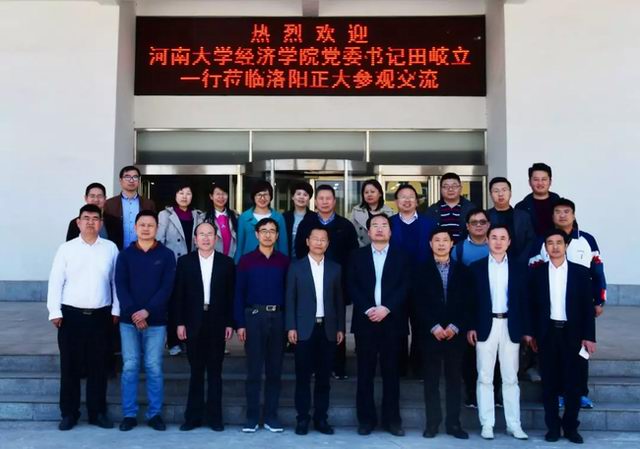 热烈欢迎
河南大学经济学院党委书记田岐立
一行莅临洛阳正大参观交流