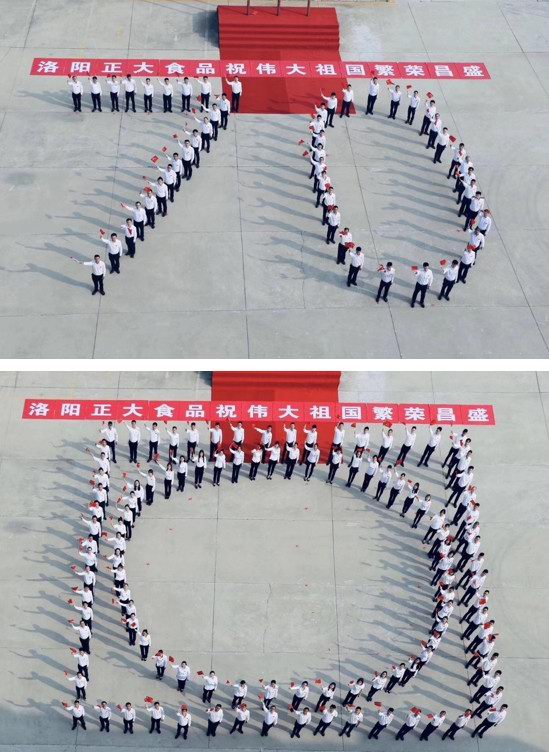 洛阳正大食品祝伟大祖国繁荣昌盛

洛阳正大食品祝伟大祖国繁荣昌盛