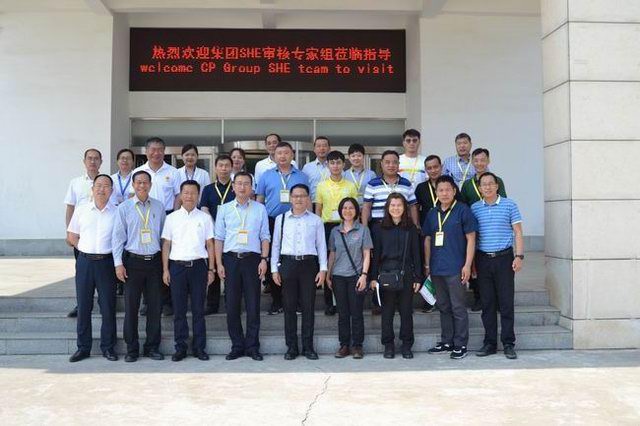 热烈欢迎集团SHE审核专家组莅临指导
welcome CP Group SHE team to visit