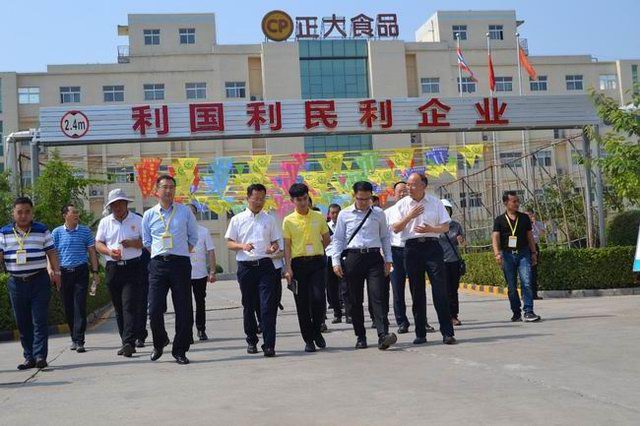 CP 正大食品

2.4m

利国利民利企业