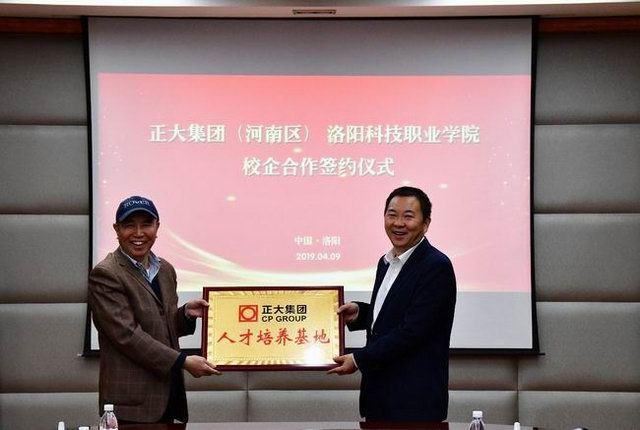 正大集团（河南区） 洛阳科技职业学院
校企合作签约仪式

中国·洛阳
2019.04.09

ROVER

正大集团
CP GROUP
人才培养基地