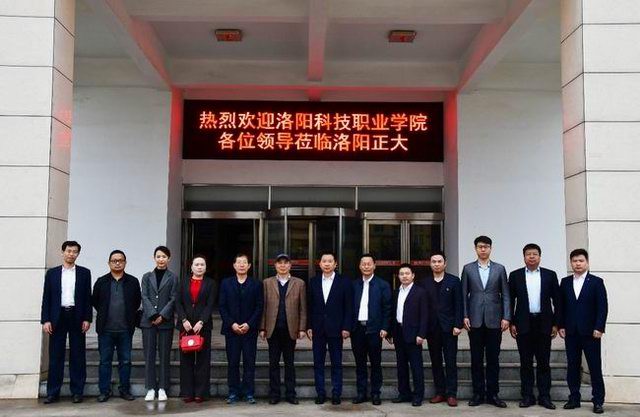 热烈欢迎洛阳科技职业学院
各位领导莅临洛阳正大