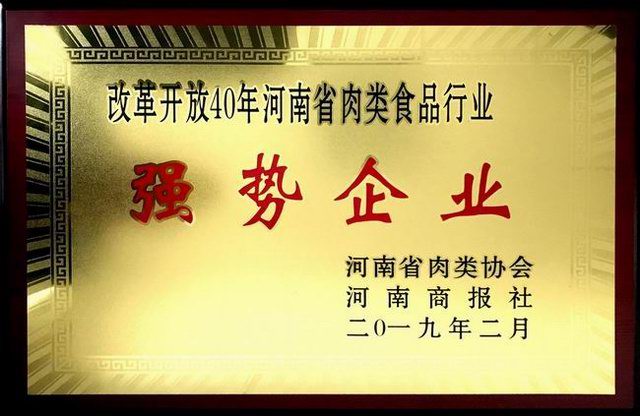 改革开放40年河南省肉类食品行业

强势企业

河南省肉类协会
河南商报社
二〇一九年二月