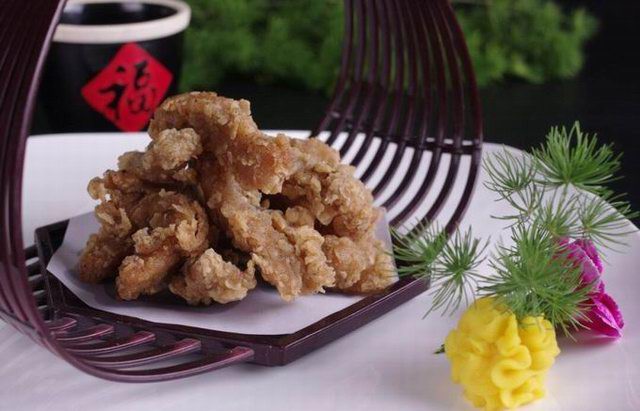 福