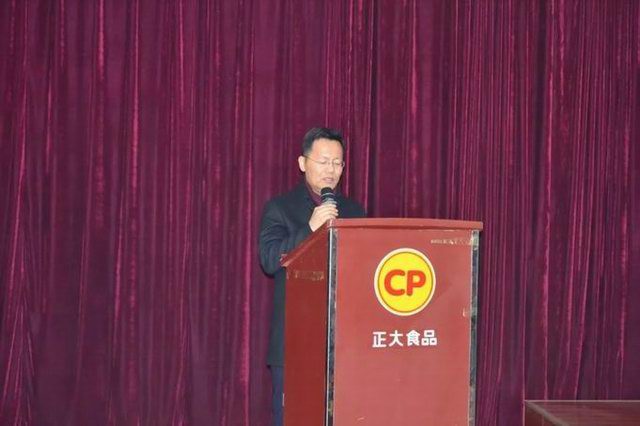 CP
正大食品