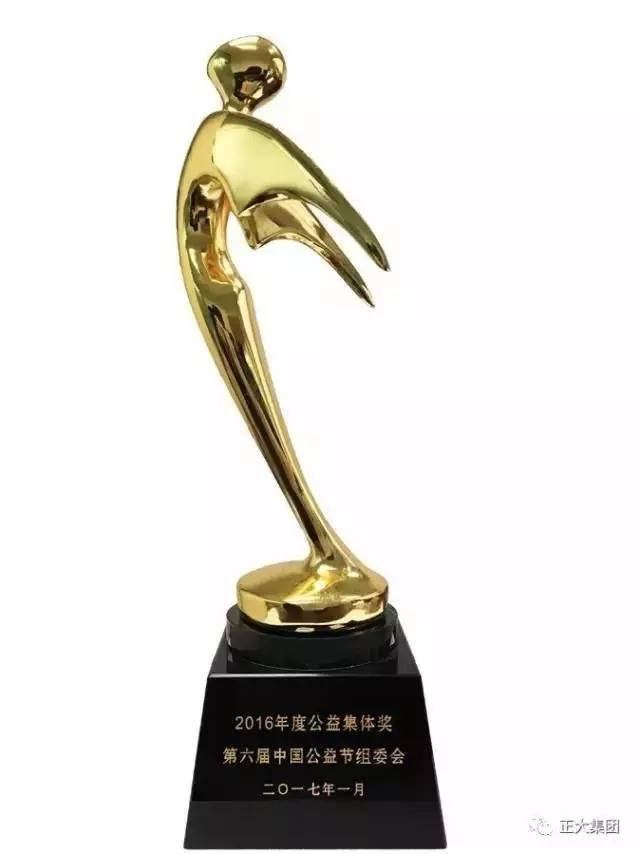 2016年度公益集体奖
第六届中国公益节组委会
二〇一七年一月

正大集团