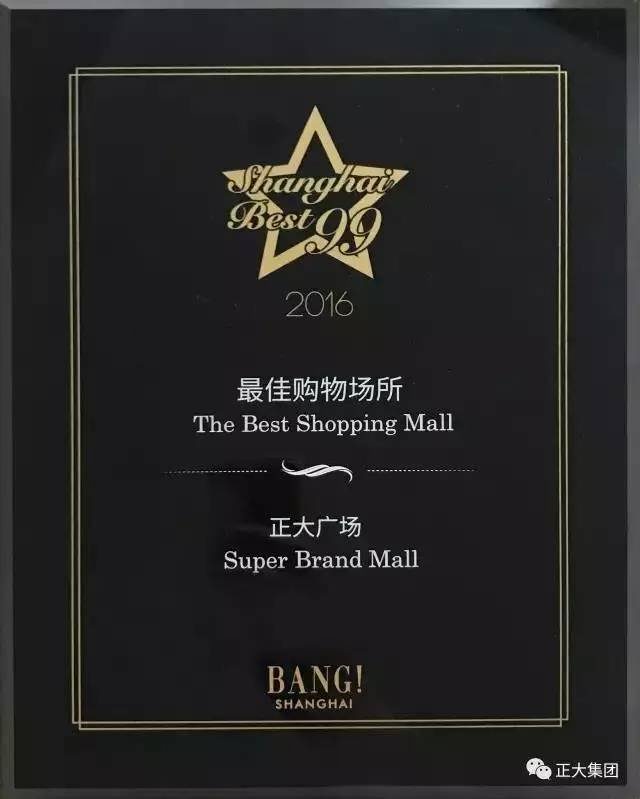 Shanghai Best 99

2016

最佳购物场所
The Best Shopping Mall

正大广场
Super Brand Mall

BANG!
SHANGHAI

正大集团