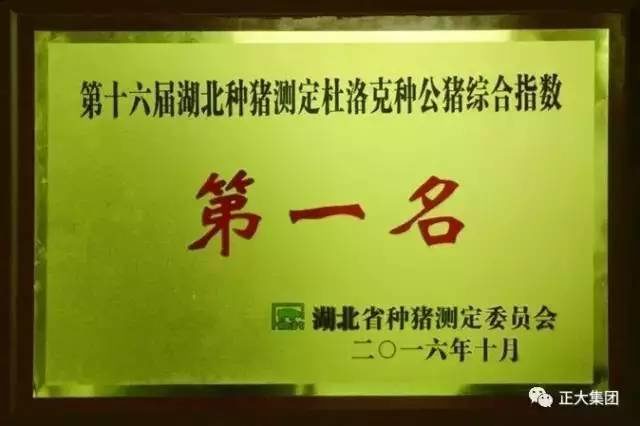 第十六届湖北种猪测定杜洛克种公猪综合指数

第一名

湖北省种猪测定委员会
二〇一六年十月

正大集团