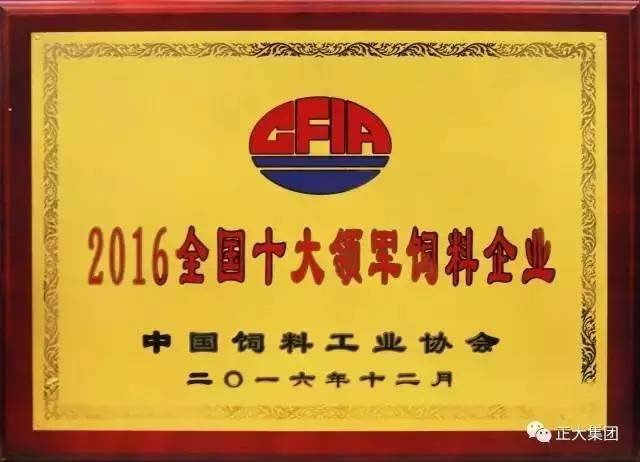 CFIA

2016全国十大领军饲料企业

中国饲料工业协会

二〇一六年十二月

正大集团