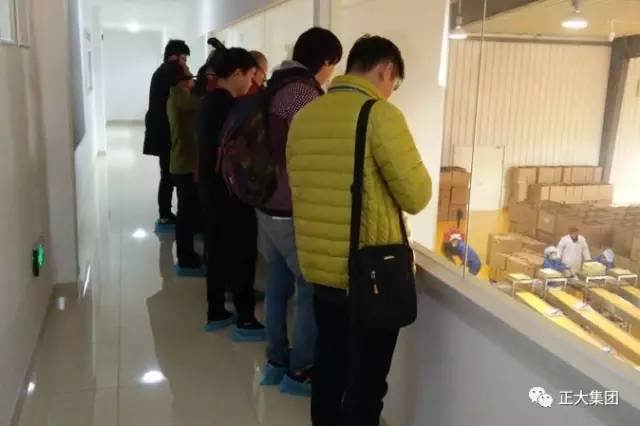 正大集团