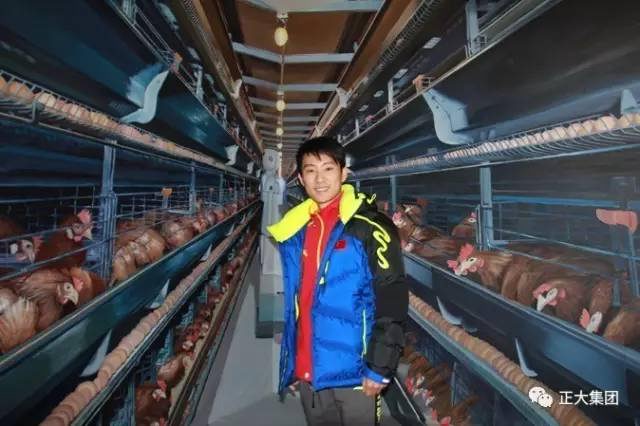 正大集团