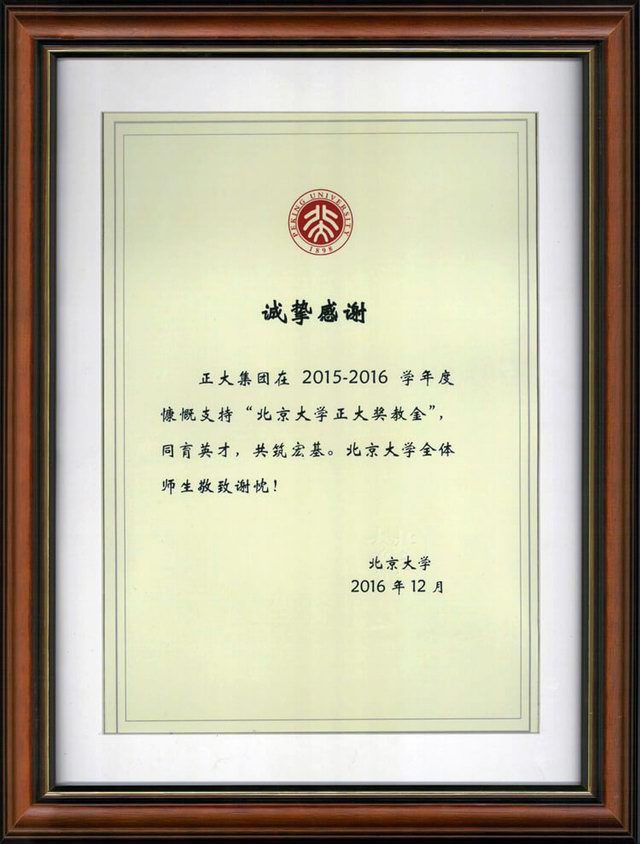 PEKING UNIVERSITY
1898

诚挚感谢

正大集团在 2015-2016 学年度慷慨支持“北京大学正大奖教金”，同育英才，共筑宏基。北京大学全体师生敬致谢忱！

北京大学
2016 年 12 月