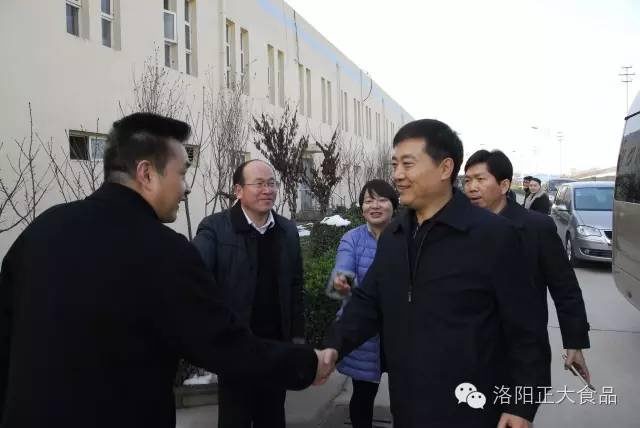 洛阳正大食品