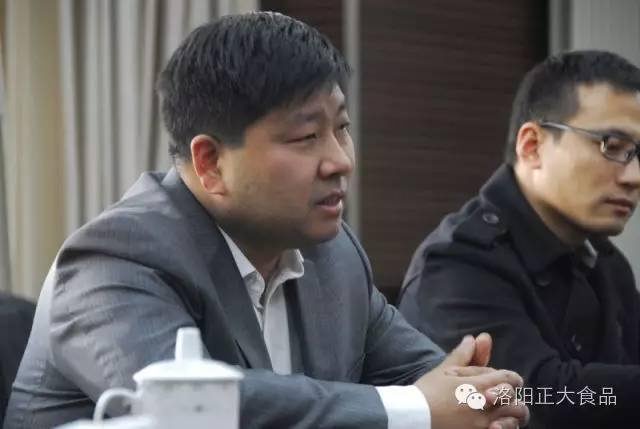 洛阳正大食品