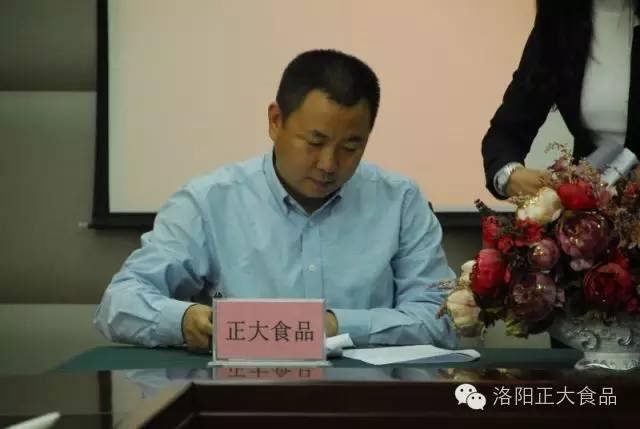 正大食品

洛阳正大食品