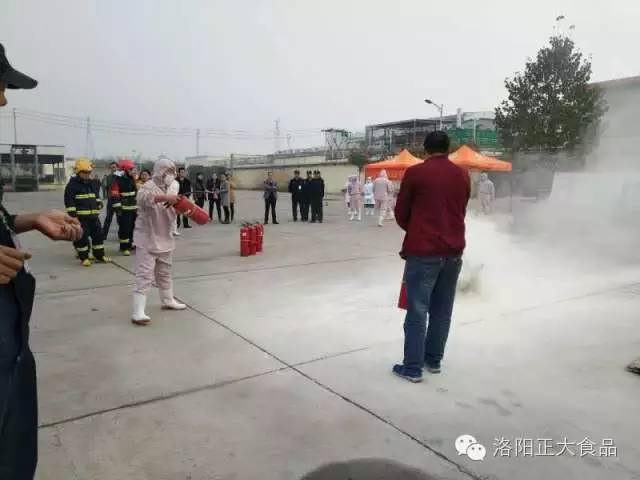 洛阳正大食品