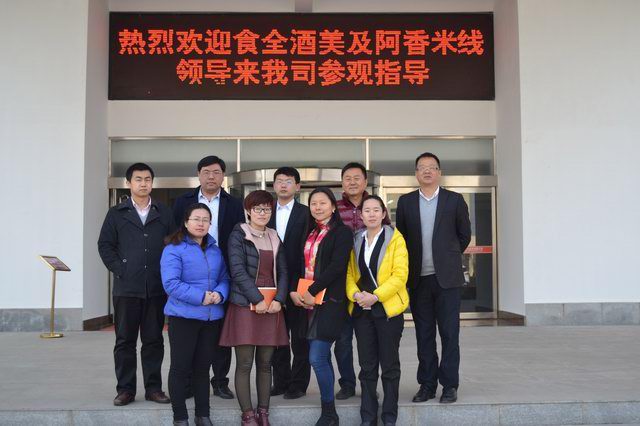 热烈欢迎食全酒美及阿香米线
领导来我司参观指导