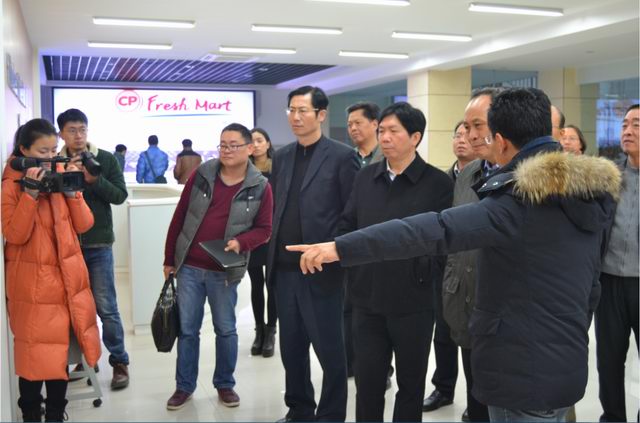 CP Fresh Mart