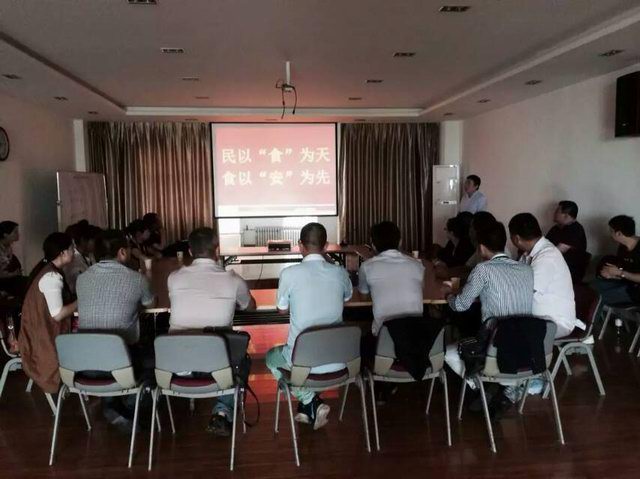 民以“食”为天
食以“安”为先