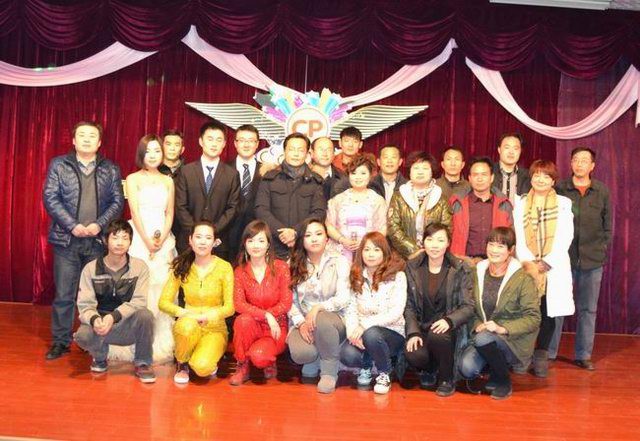 CP