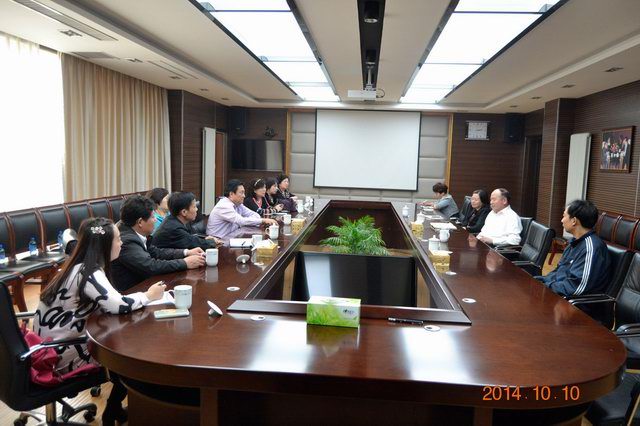 2014.10.10