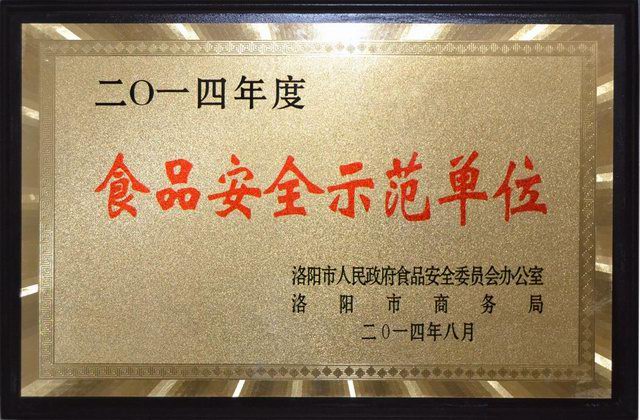 二O一四年度

食品安全示范单位

洛阳市人民政府食品安全委员会办公室
洛阳市商务局
二O一四年八月