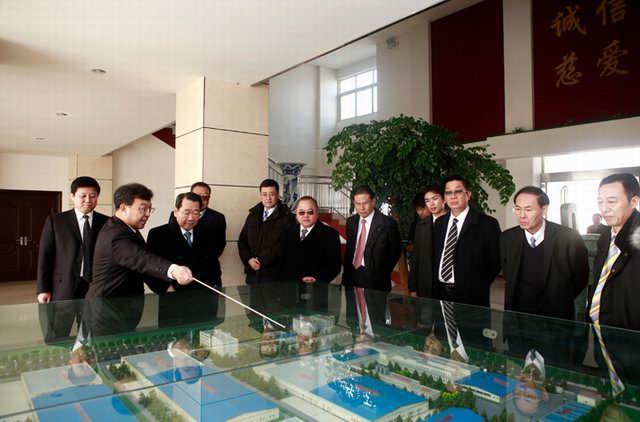 诚信
慈爱