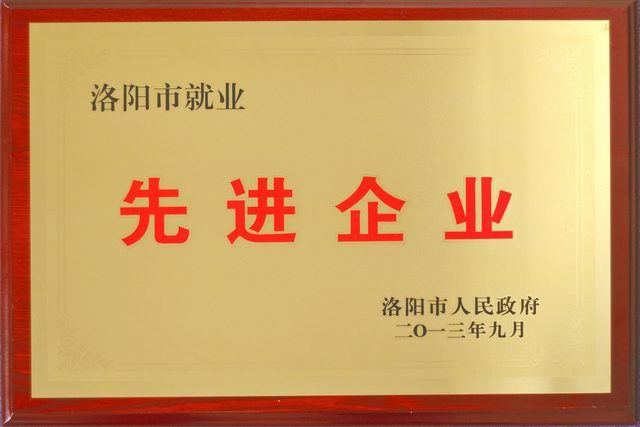 洛阳市就业

先进企业

洛阳市人民政府
二〇一三年九月